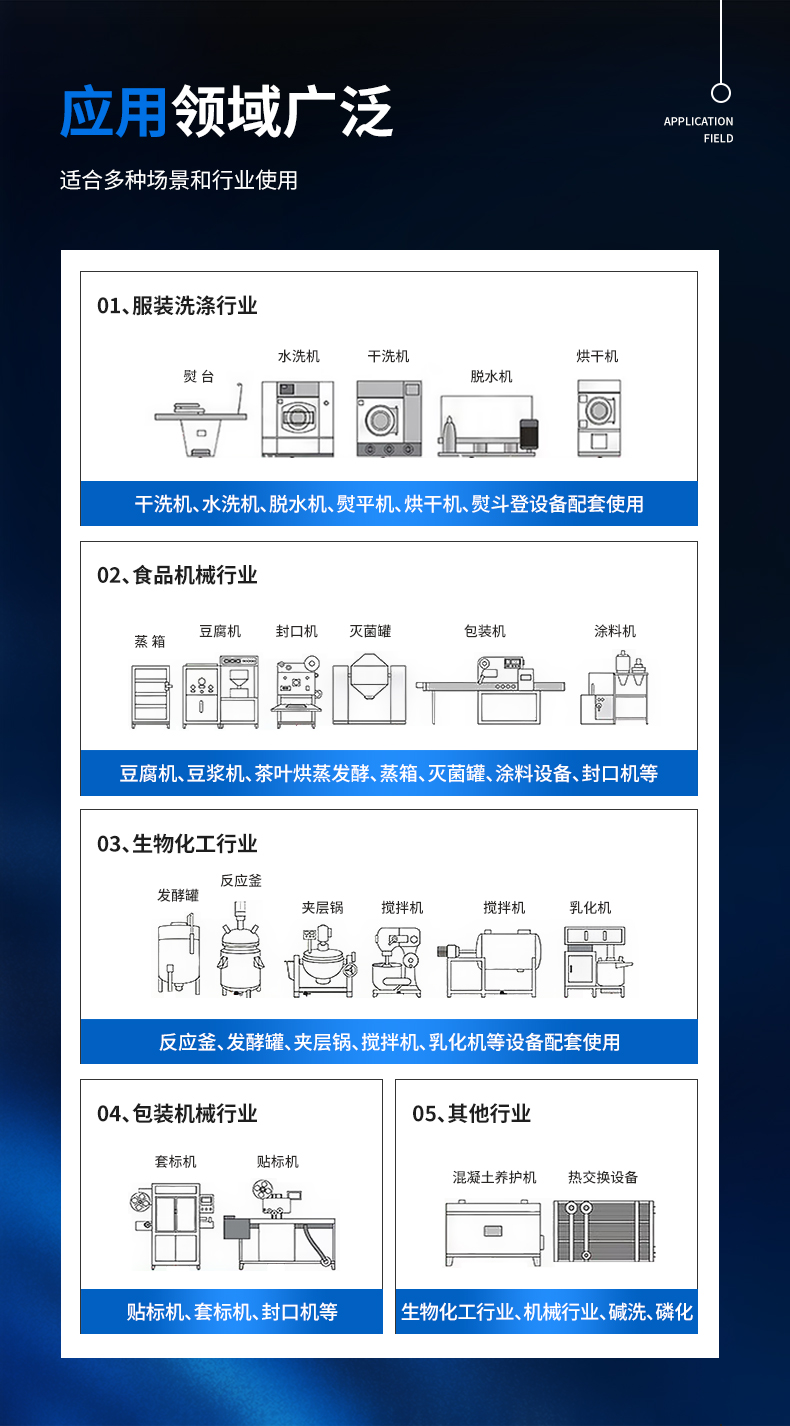 应用领域广泛

APPLICATION FIELD

适合多种场景和行业使用

01、服装洗涤行业

熨 台

水洗机

干洗机

脱水机

烘干机

干洗机、水洗机、脱水机、熨平机、烘干机、熨斗登设备配套使用

02、食品机械行业

蒸 箱

豆腐机

封口机

灭菌罐

包装机

涂料机

豆腐机、豆浆机、茶叶烘蒸发酵、蒸箱、灭菌罐、涂料设备、封口机等

03、生物化工行业

发酵罐

反应釜

夹层锅

搅拌机

搅拌机

乳化机

反应釜、发酵罐、夹层锅、搅拌机、乳化机等设备配套使用

04、包装机械行业

套标机

贴标机

贴标机、套标机、封口机等

05、其他行业

混凝土养护机

热交换设备

生物化工行业、机械行业、碱洗、磷化